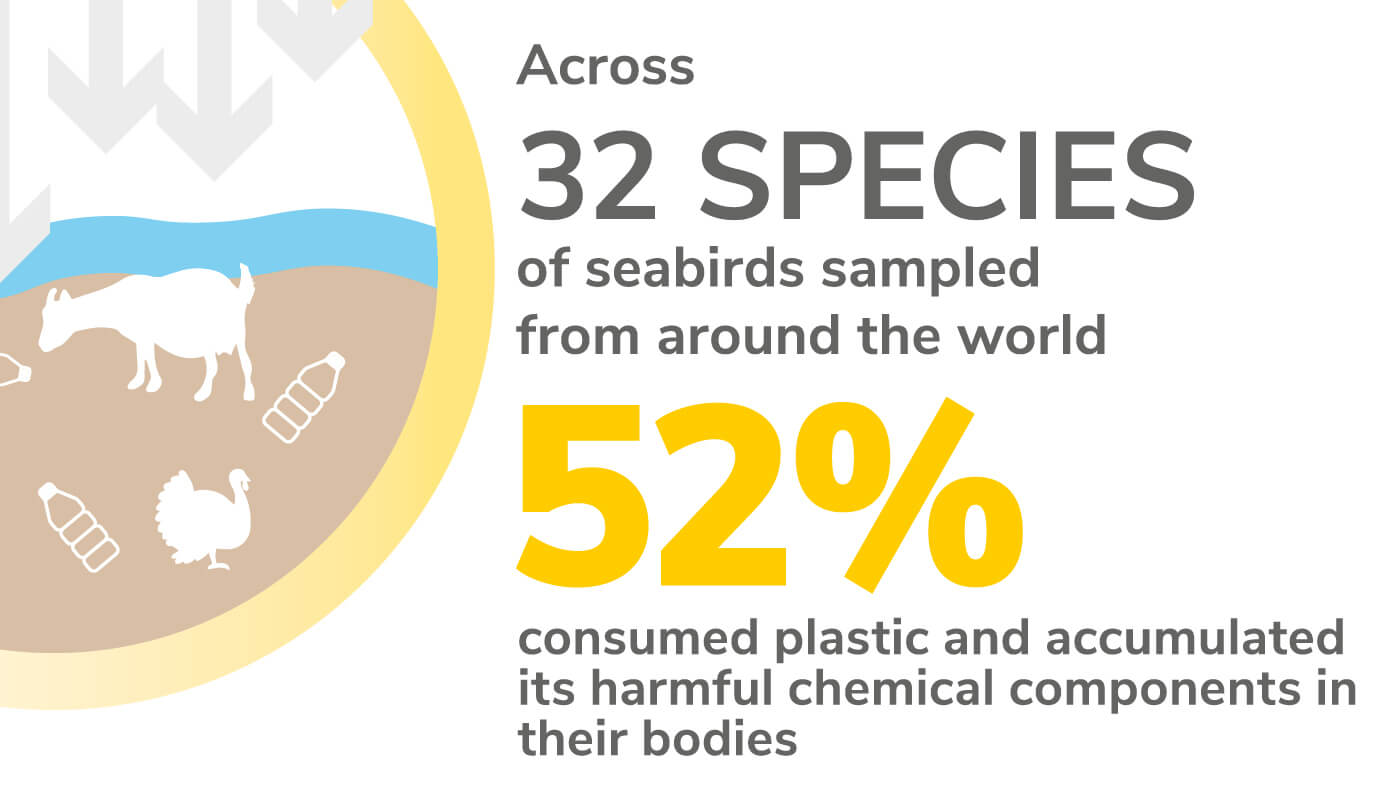 Across

32 SPECIES

of seabirds sampled from around the world

52%

consumed plastic and accumulated its harmful chemical components in their bodies