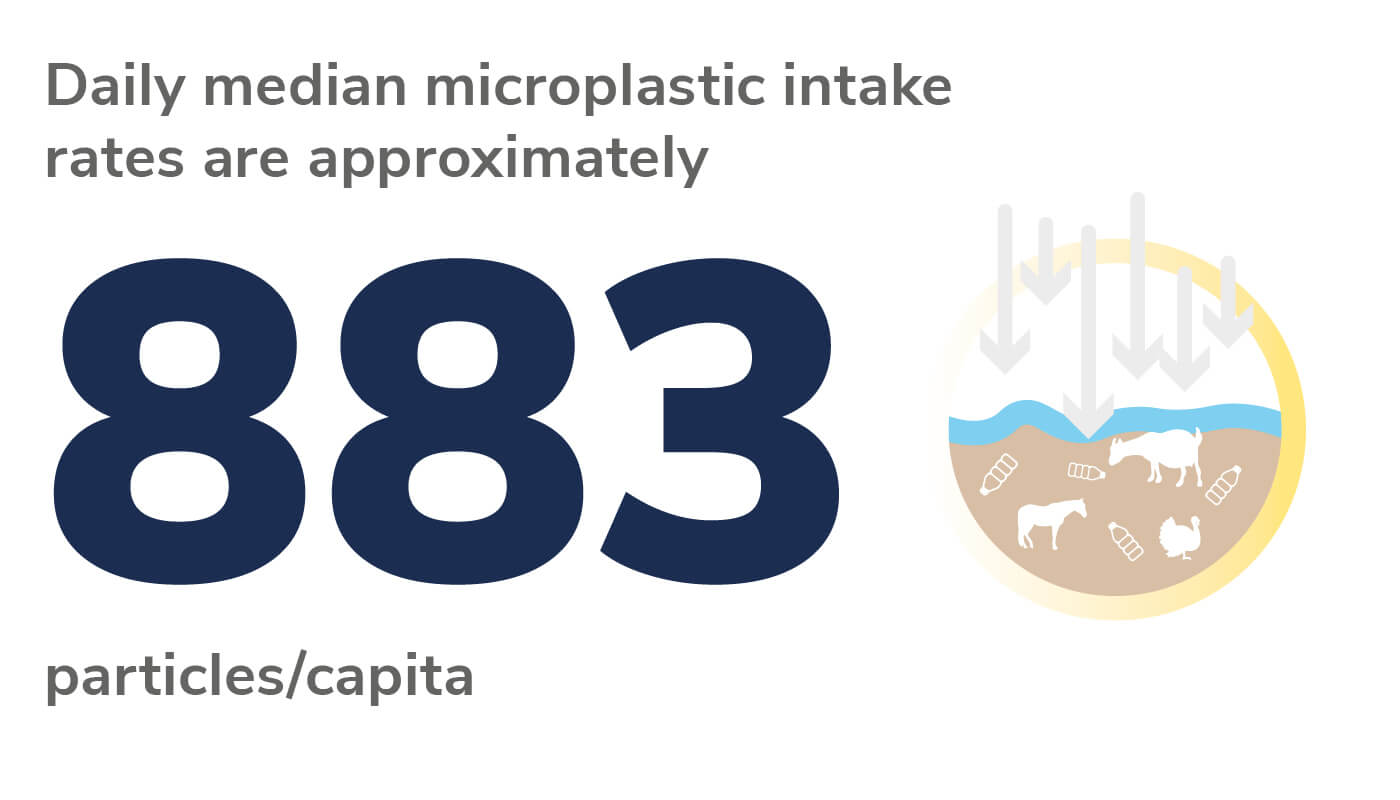 Daily median microplastic intake rates are approximately

883

particles/capita