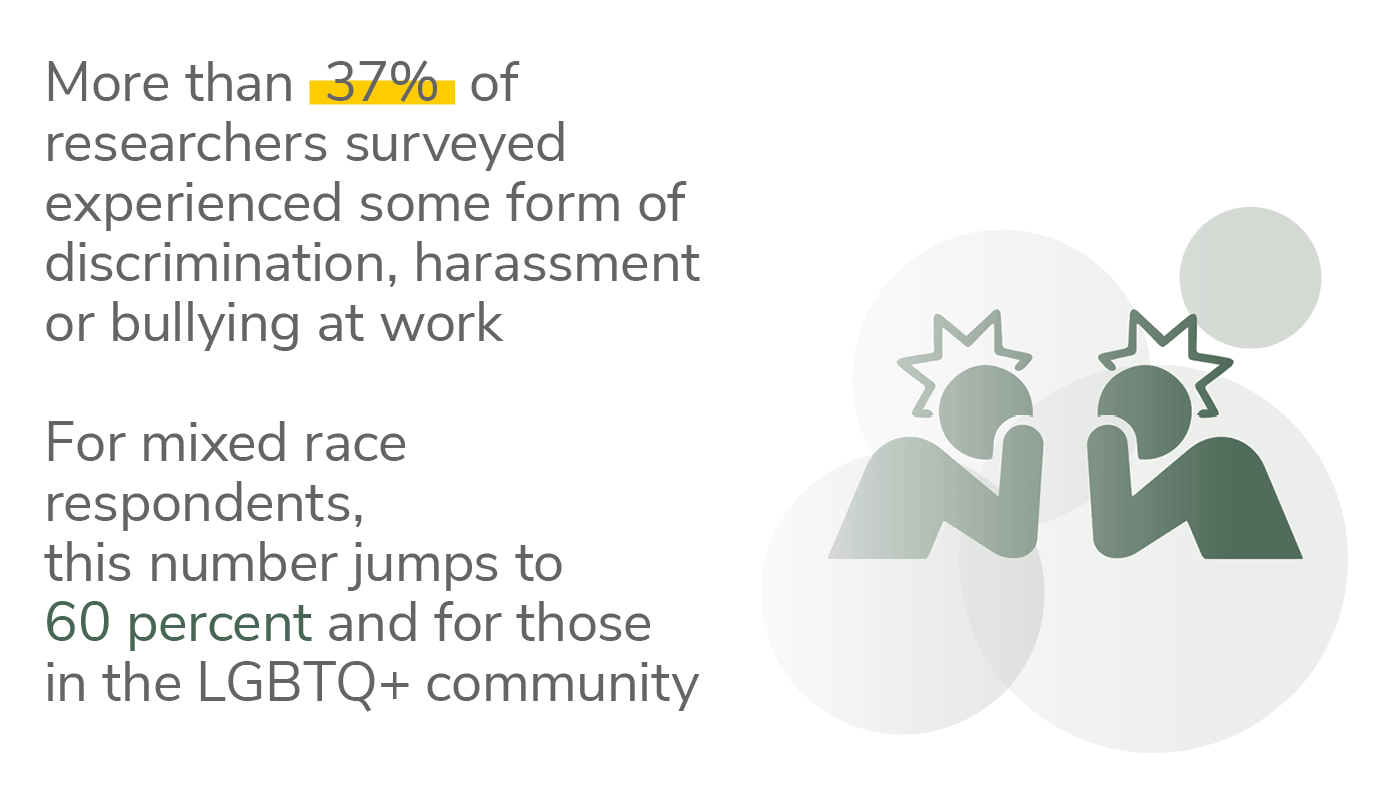 More than 37% of researchers surveyed experienced some form of discrimination, harassment or bullying at work

For mixed race respondents, this number jumps to 60 percent and for those in the LGBTQ+ community