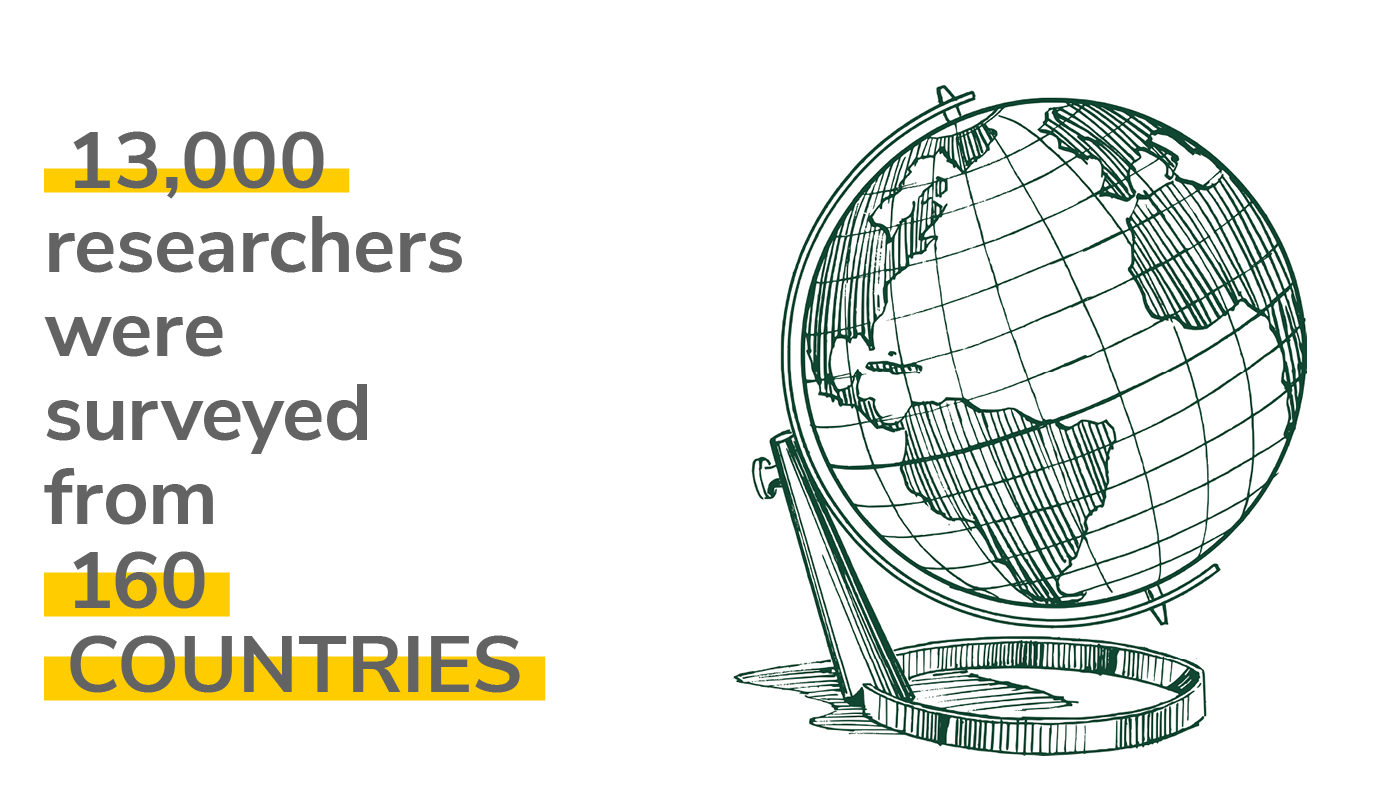 13,000 researchers were surveyed from 160 COUNTRIES