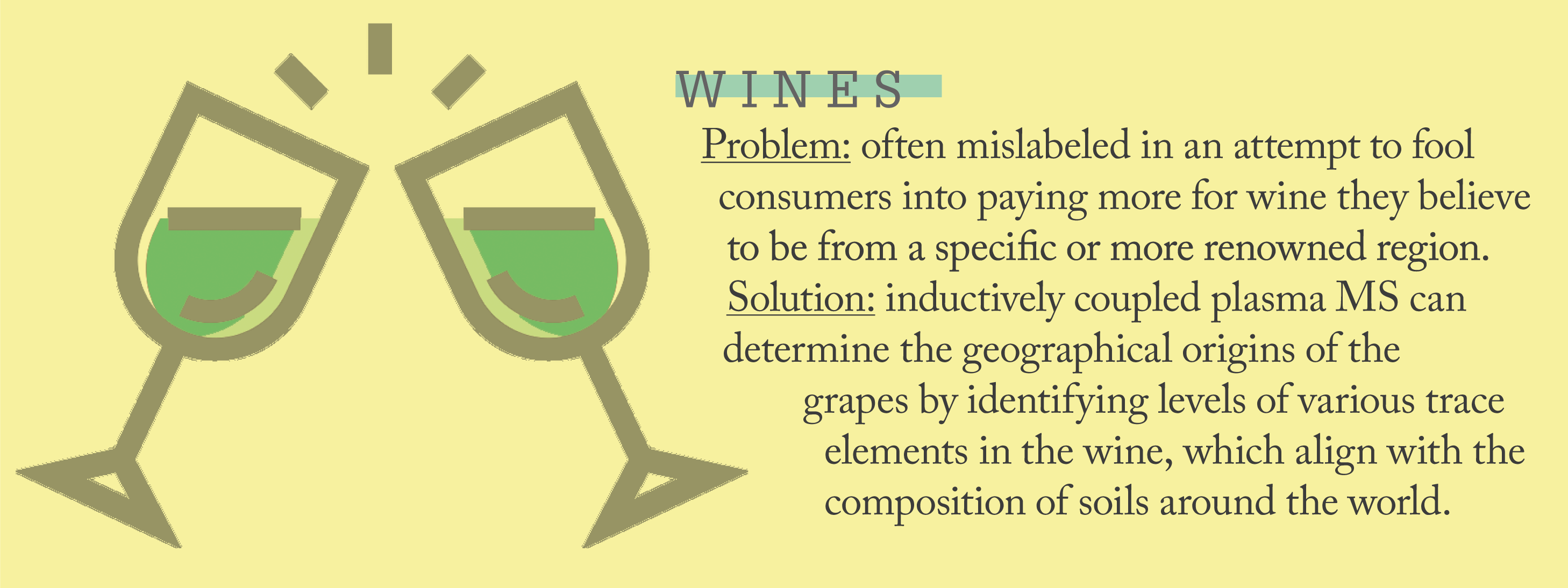 WINES

Problem: often mislabeled in an attempt to fool consumers into paying more for wine they believe to be from a specific or more renowned region.

Solution: inductively coupled plasma MS can determine the geographical origins of the grapes by identifying levels of various trace elements in the wine, which align with the composition of soils around the world.