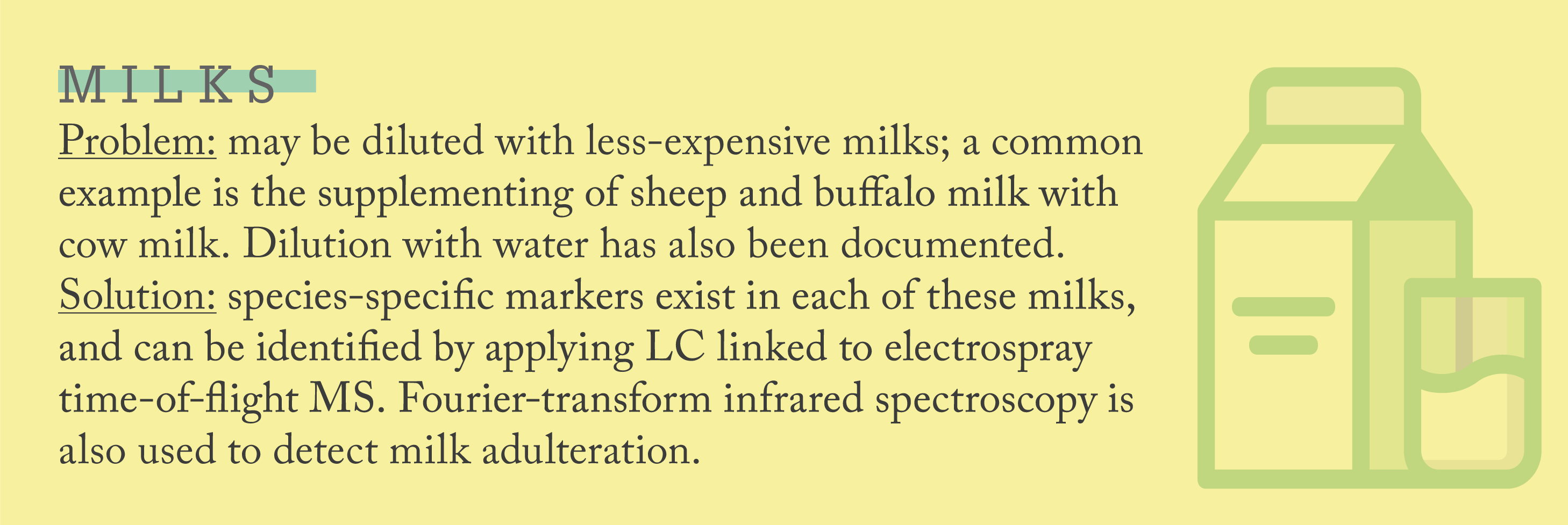 MILKS

Problem: may be diluted with less-expensive milks; a common example is the supplementing of sheep and buffalo milk with cow milk. Dilution with water has also been documented.

Solution: species-specific markers exist in each of these milks, and can be identified by applying LC linked to electrospray time-of-flight MS. Fourier-transform infrared spectroscopy is also used to detect milk adulteration.