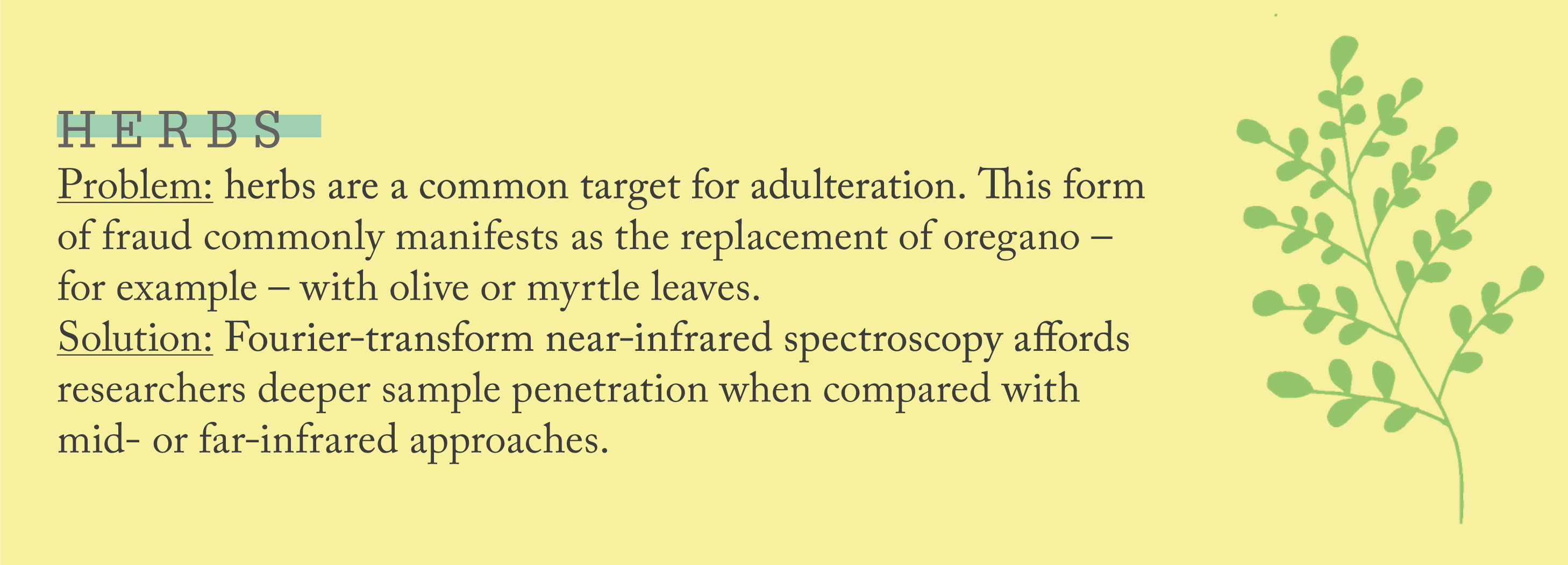 HERBS

Problem: herbs are a common target for adulteration. This form of fraud commonly manifests as the replacement of oregano – for example – with olive or myrtle leaves.

Solution: Fourier-transform near-infrared spectroscopy affords researchers deeper sample penetration when compared with mid- or far-infrared approaches.