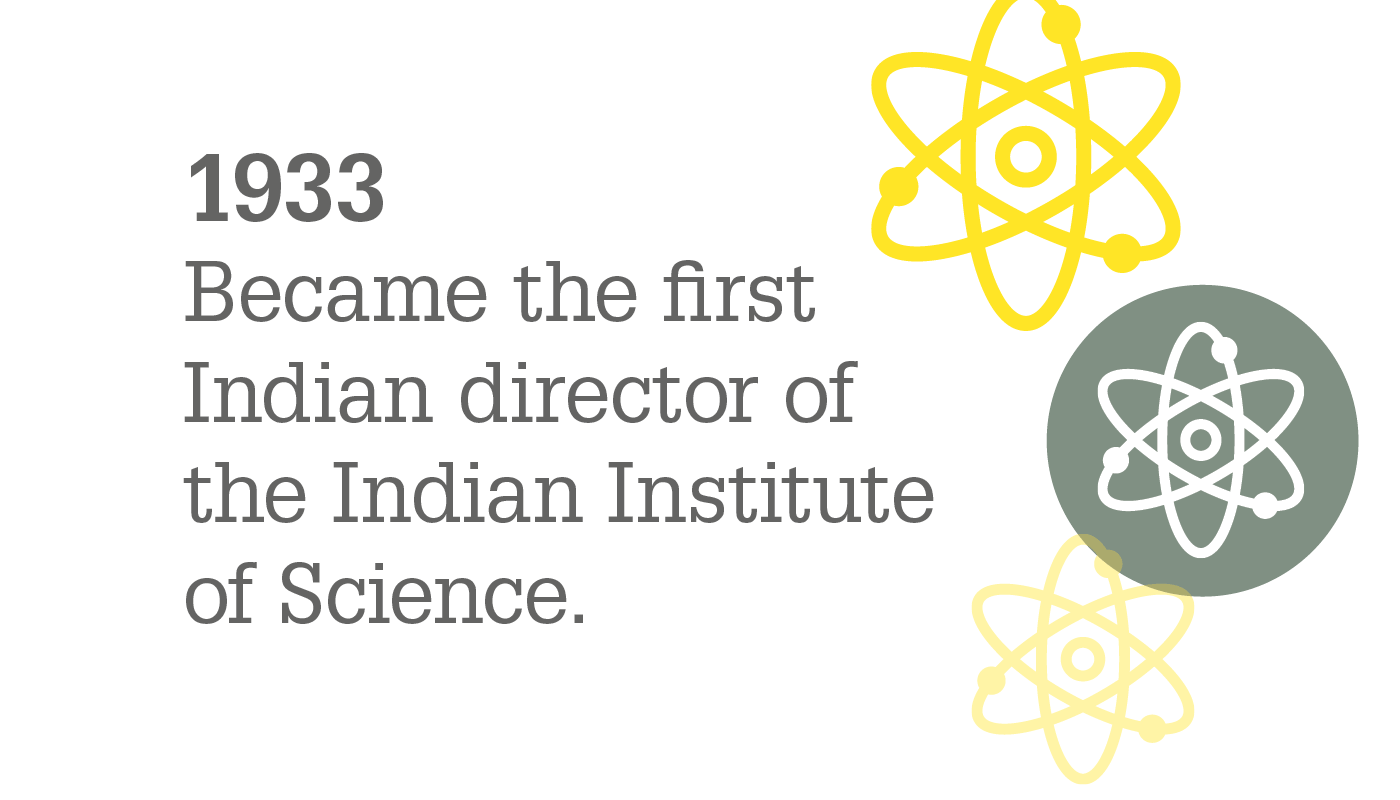 1933

Became the first Indian director of the Indian Institute of Science.