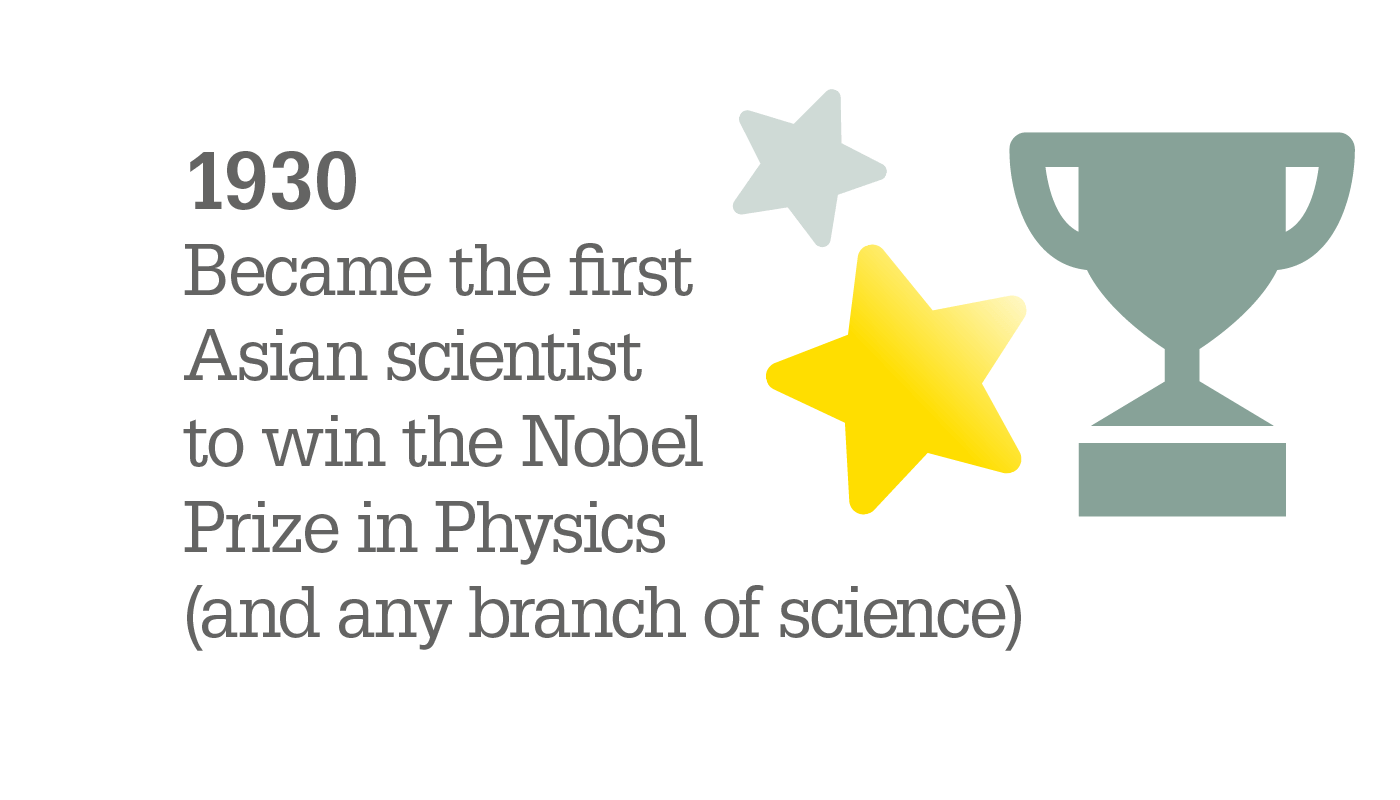 1930
Became the first Asian scientist to win the Nobel Prize in Physics (and any branch of science)