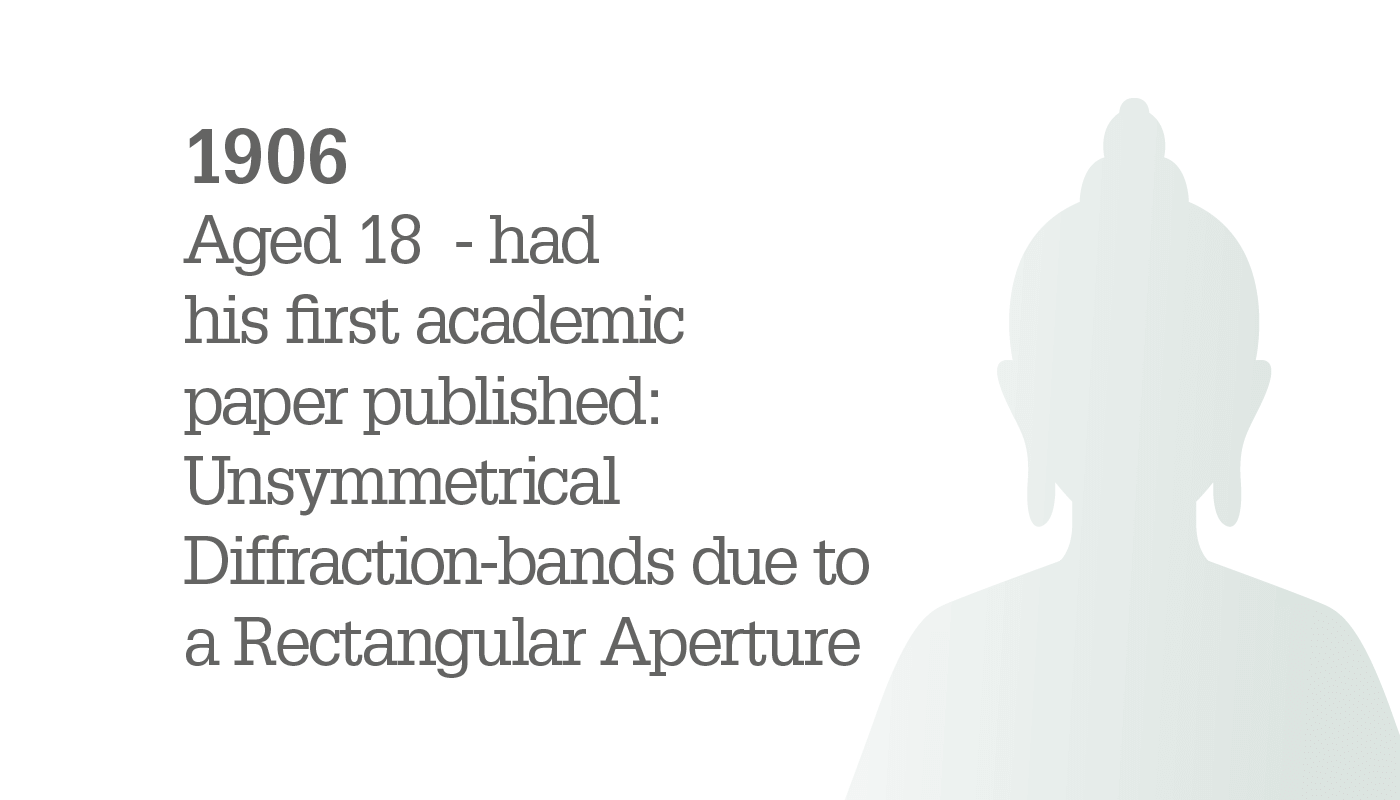 1906
Aged 18  - had his first academic paper published: Unsymmetrical Diffraction-bands due to a Rectangular Aperture