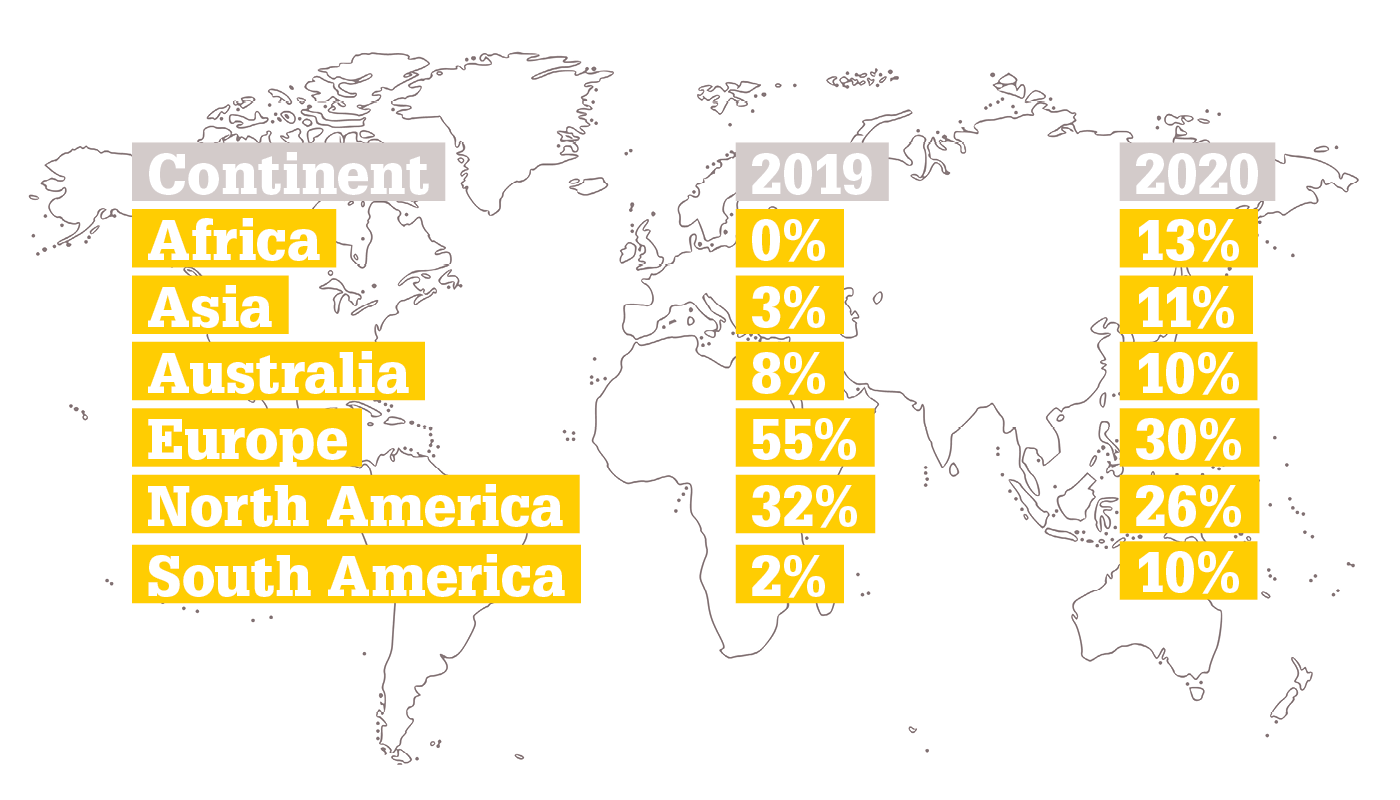 | Continent | 2019 | 2020 |
|---|---|---|
| Africa | 0% | 13% |
| Asia | 3% | 11% |
| Australia | 8% | 10% |
| Europe | 55% | 30% |
| North America | 32% | 26% |
| South America | 2% | 10% |