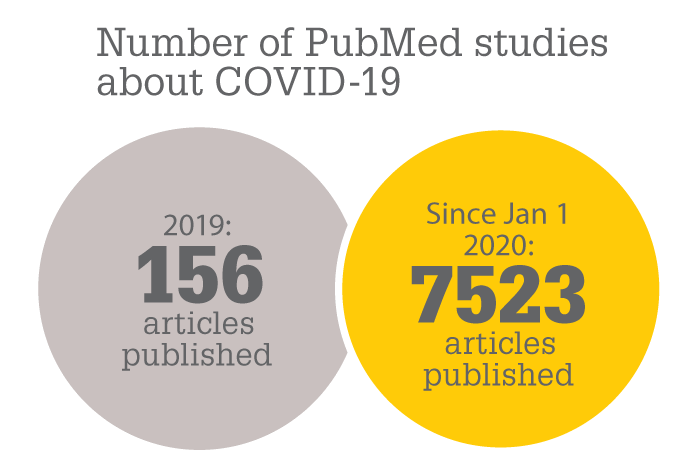 Number of PubMed studies about COVID-19

2019:
156
articles published

Since Jan 1 2020:
7523
articles published