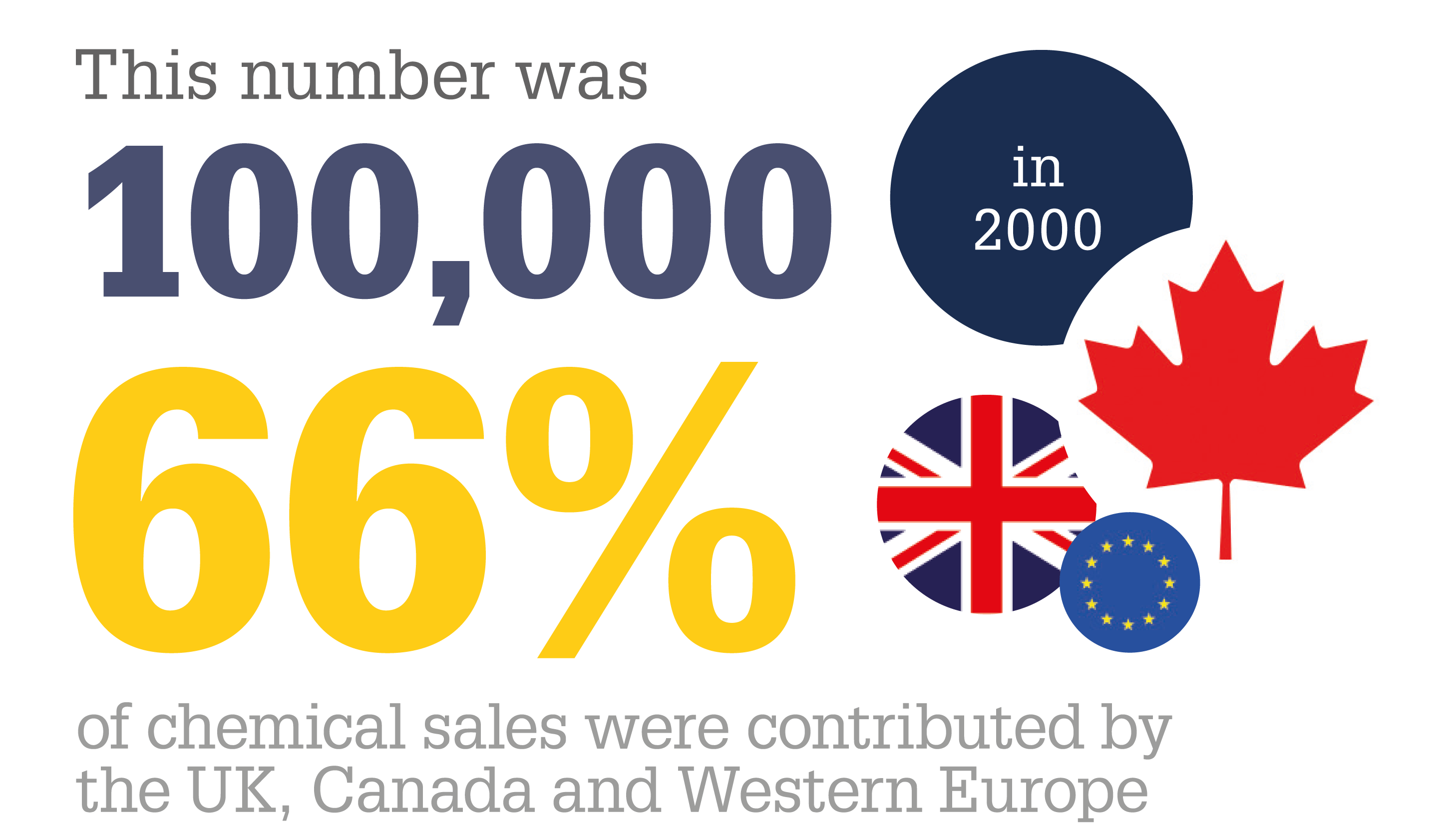 This number was

100,000

in 2000

66%

of chemical sales were contributed by the UK, Canada and Western Europe