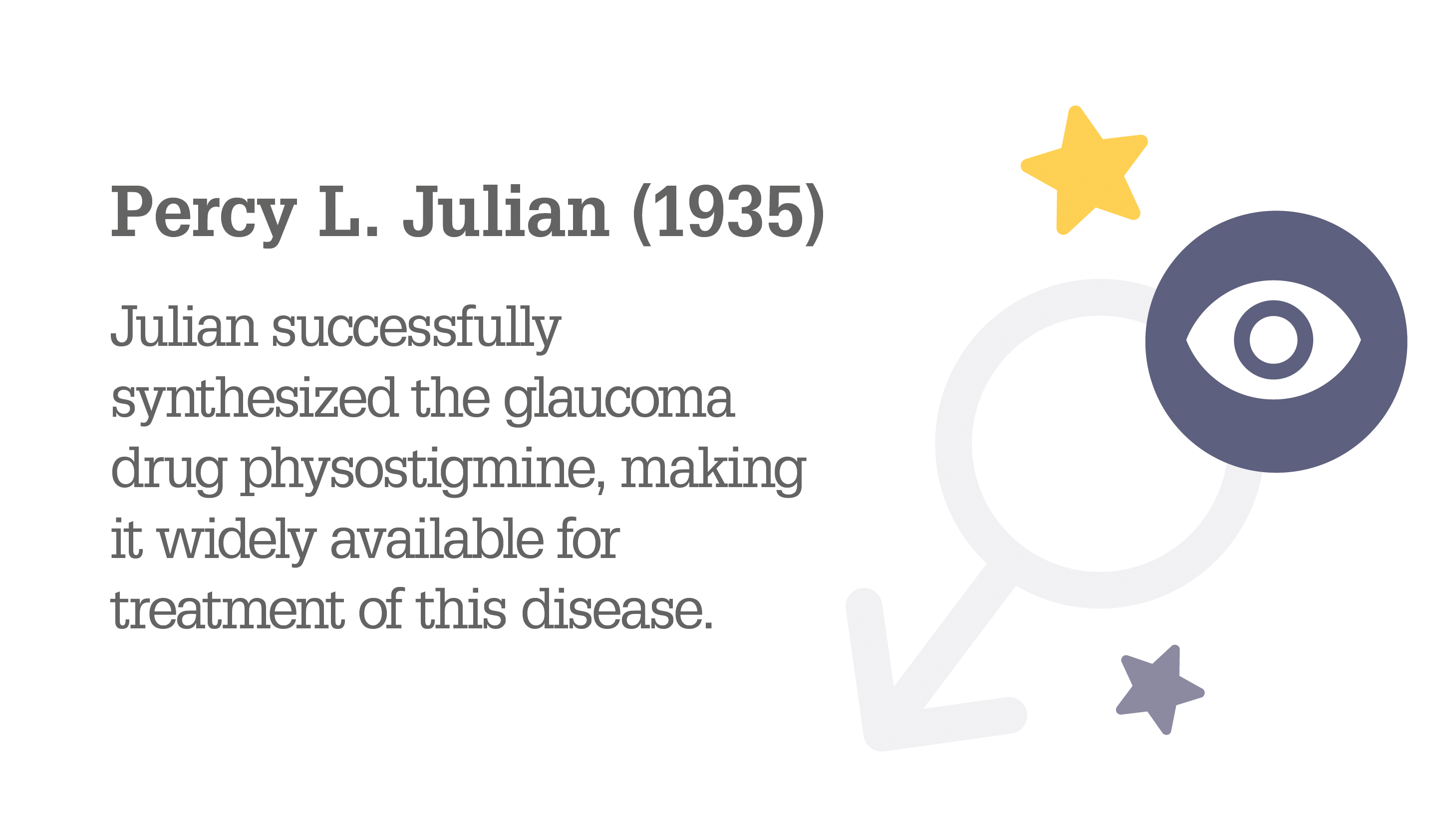 Percy L. Julian (1935)

Julian successfully synthesized the glaucoma drug physostigmine, making it widely available for treatment of this disease.