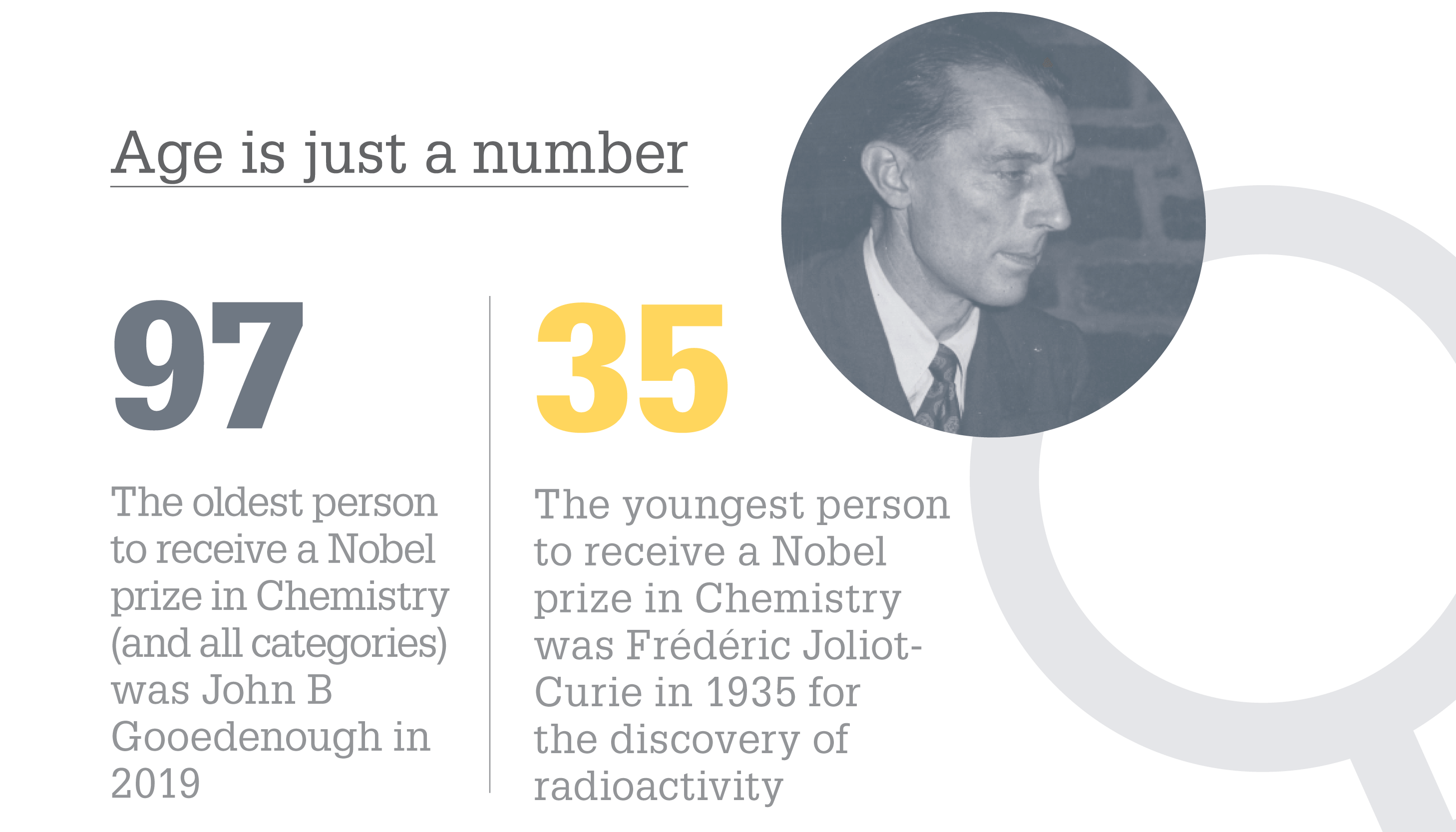 Age is just a number

97

The oldest person to receive a Nobel prize in Chemistry (and all categories) was John B Gooedenough in 2019

35

The youngest person to receive a Nobel prize in Chemistry was Frédéric Joliot-Curie in 1935 for the discovery of radioactivity