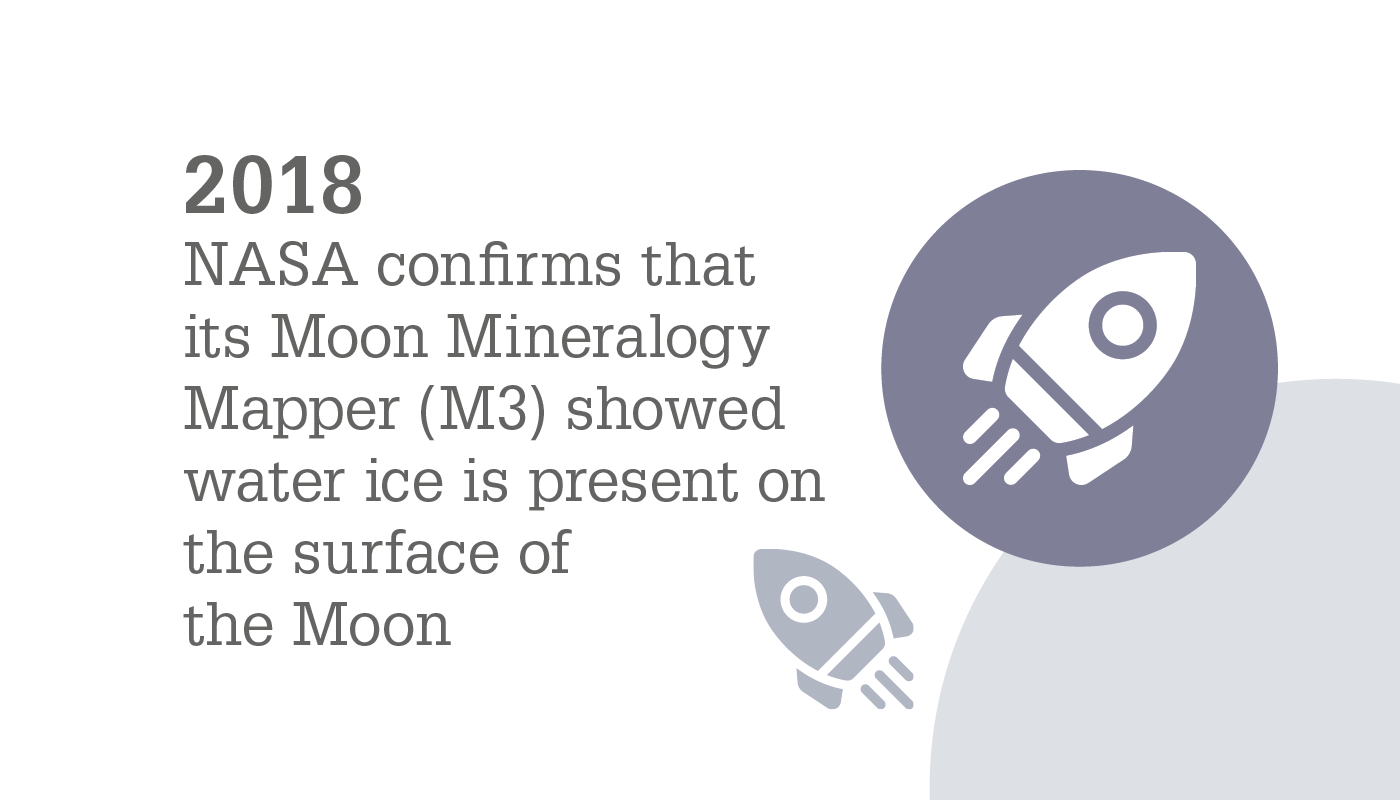 2018

NASA confirms that its Moon Mineralogy Mapper (M3) showed water ice is present on the surface of the Moon